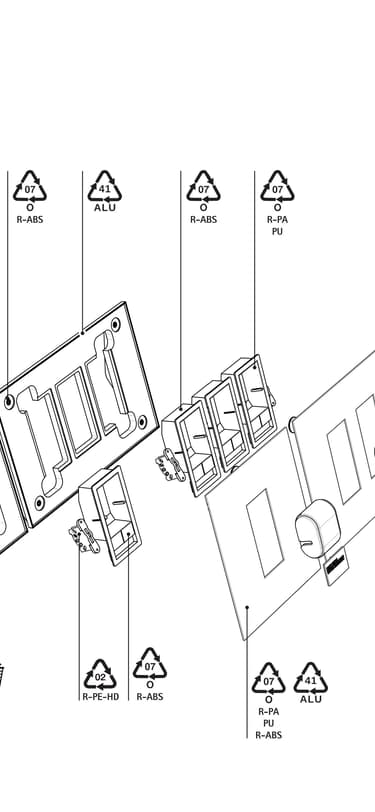 07
O
R-ABS

41
ALU

07
O
R-ABS

07
O
R-PA
PU

02
R-PE-HD

07
O
R-ABS

07
O
R-PA
PU
R-ABS

41
ALU